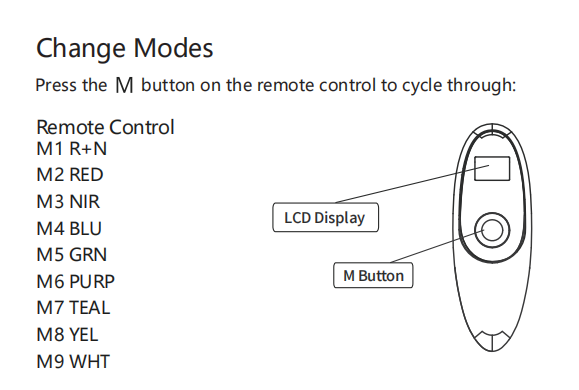 Change Modes

Press the M button on the remote control to cycle through:

Remote Control
M1 R+N
M2 RED
M3 NIR
M4 BLU
M5 GRN
M6 PURP
M7 TEAL
M8 YEL
M9 WHT

LCD Display

M Button