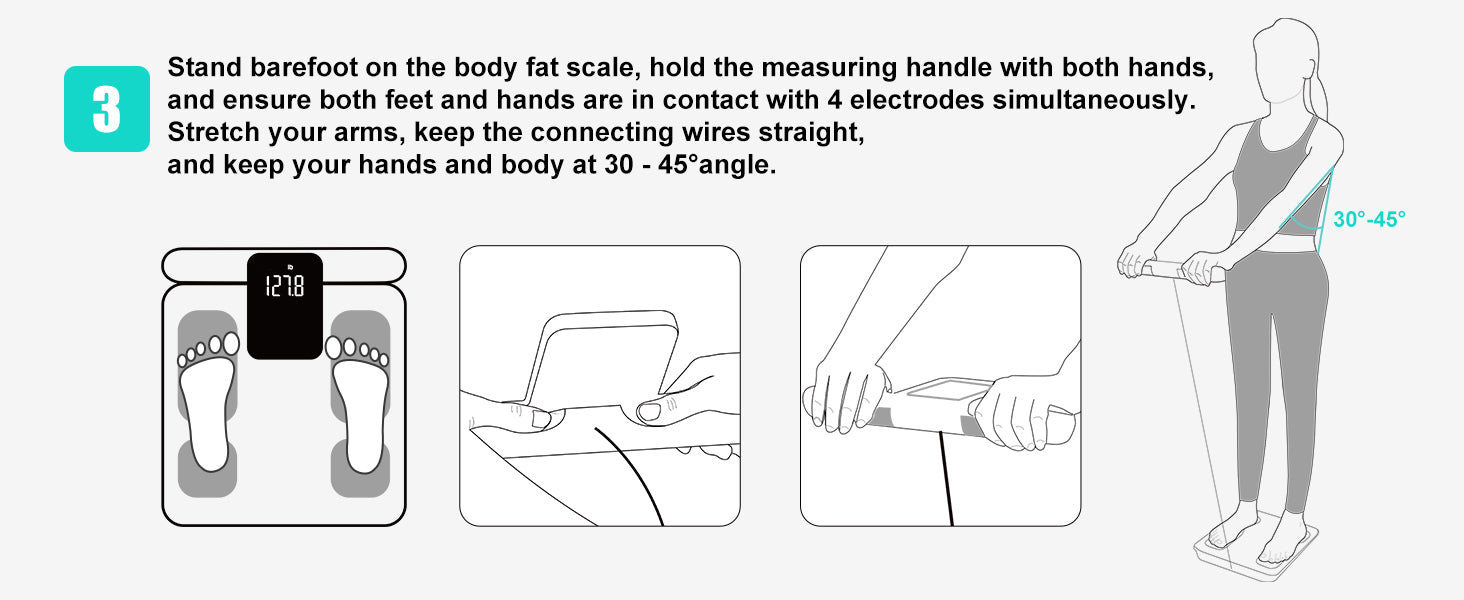 3

Stand barefoot on the body fat scale, hold the measuring handle with both hands, and ensure both feet and hands are in contact with 4 electrodes simultaneously. Stretch your arms, keep the connecting wires straight, and keep your hands and body at 30 - 45°angle.

lb
127.8

30°-45°